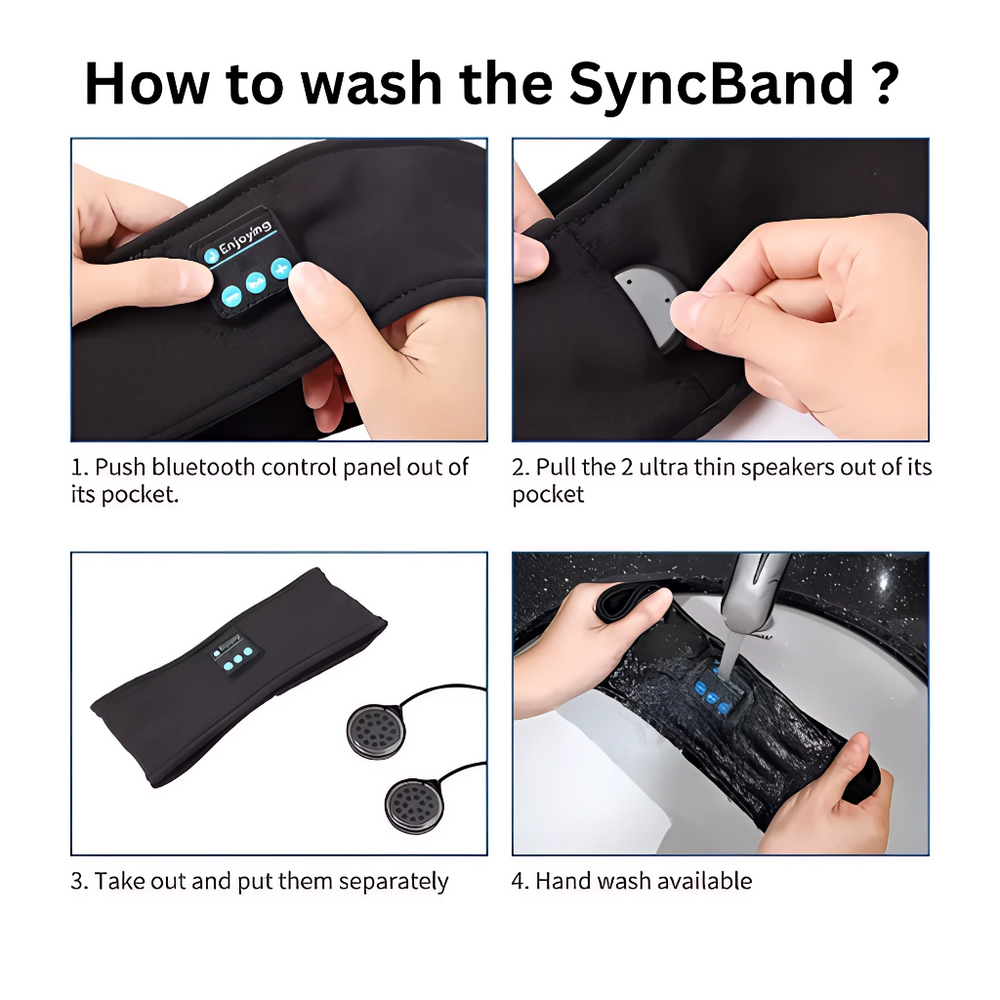 How to wash the SyncBand ?

Enjoying

1. Push bluetooth control panel out of its pocket.

2. Pull the 2 ultra thin speakers out of its pocket

3. Take out and put them separately

4. Hand wash available